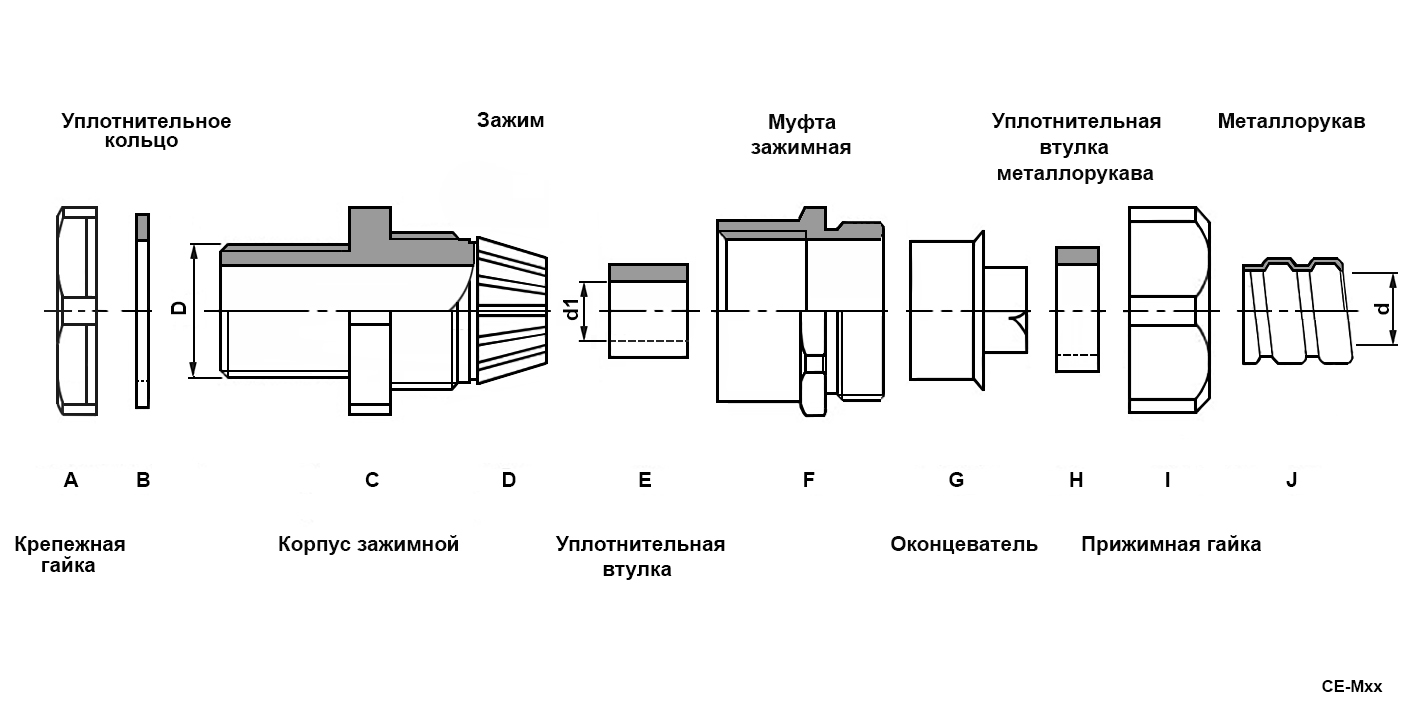 Уплотнительное кольцо

Зажим

Муфта зажимная

Уплотнительная втулка металлорукава

Металлорукав

D

d1

d

A

B

C

D

E

F

G

H

I

J

Крепежная гайка

Корпус зажимной

Уплотнительная втулка

Оконцеватель

Прижимная гайка

CE-Mxx